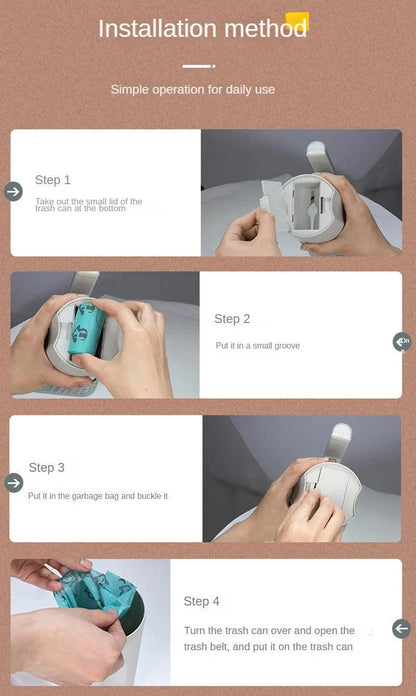 Installation method

Simple operation for daily use

Step 1

Take out the small lid of the trash can at the bottom

Step 2

Put it in a small groove

Step 3

Put it in the garbage bag and buckle it

Step 4

Turn the trash can over and open the trash belt, and put it on the trash can